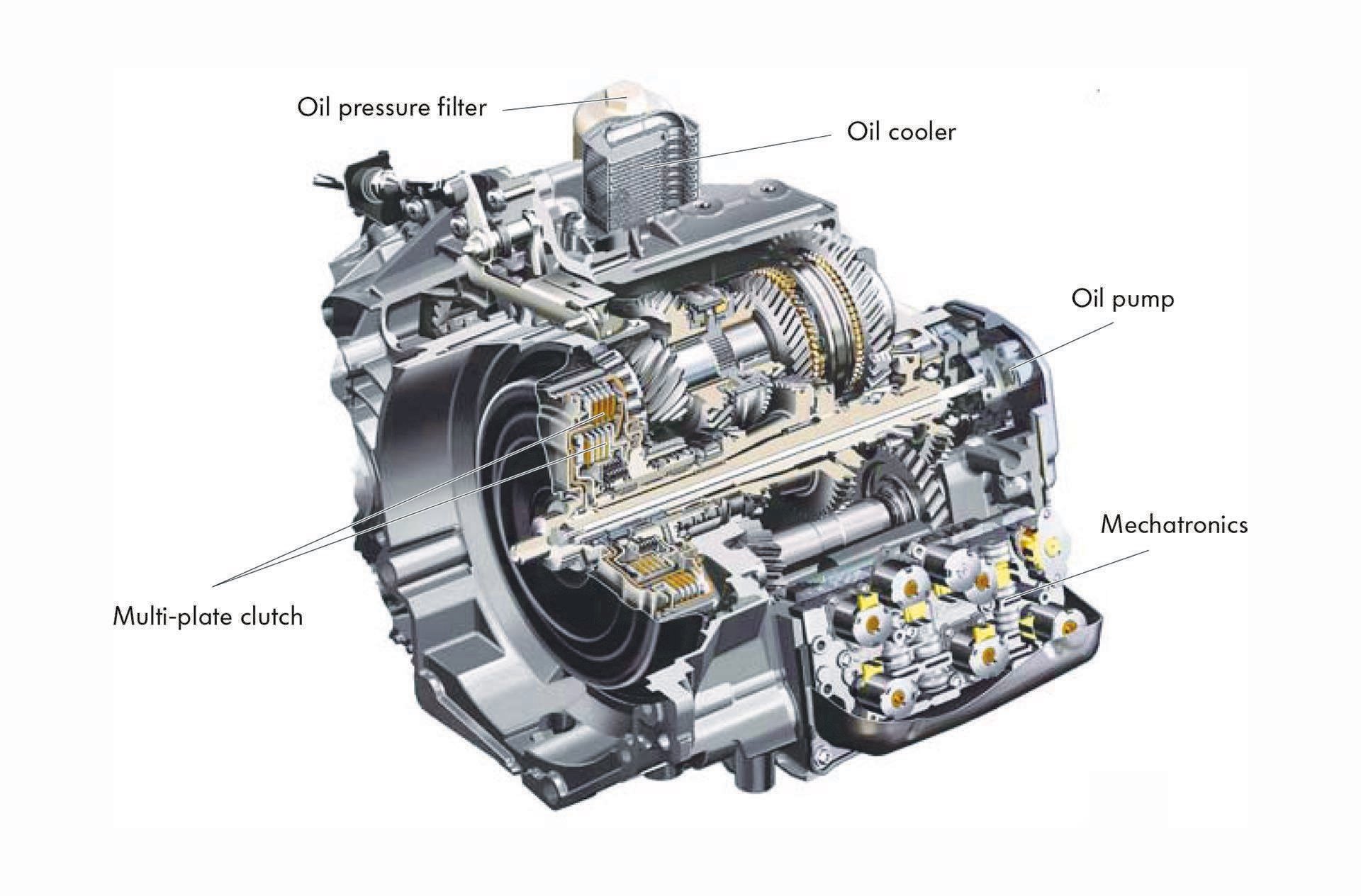 Oil pressure filter

Oil cooler

Oil pump

Mechatronics

Multi-plate clutch